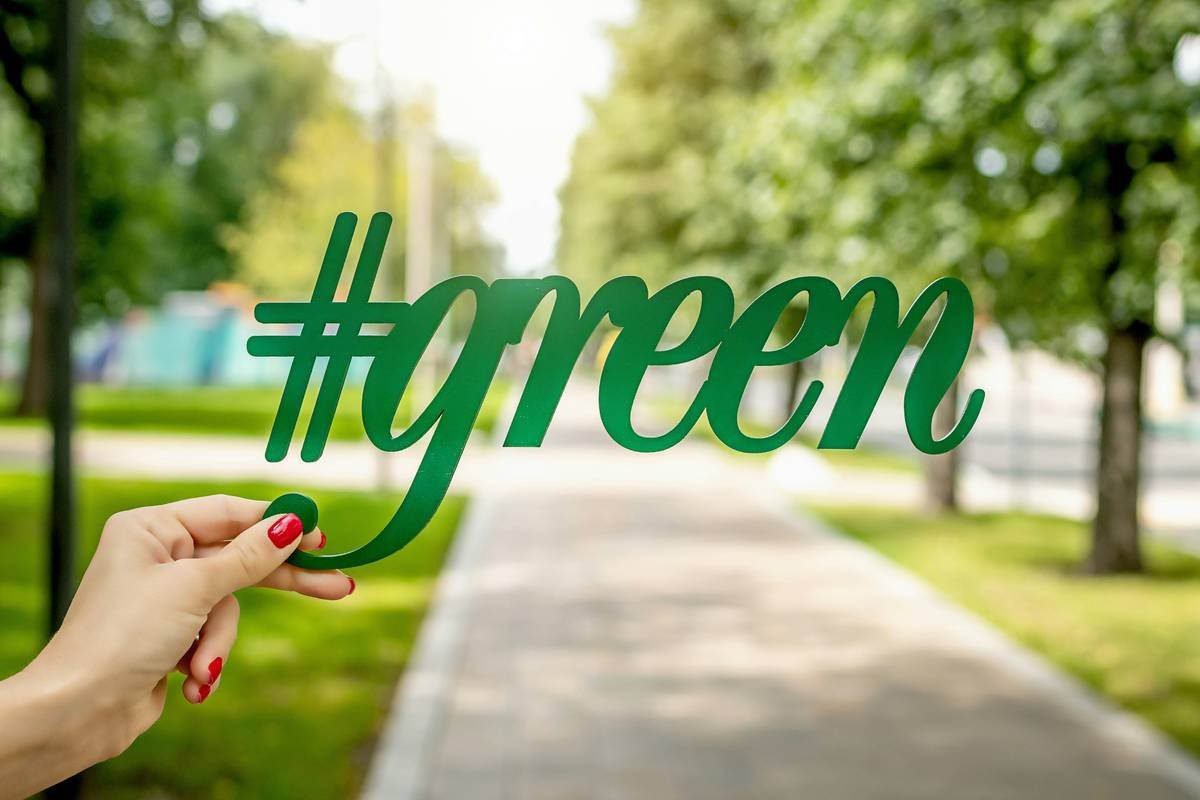 #green