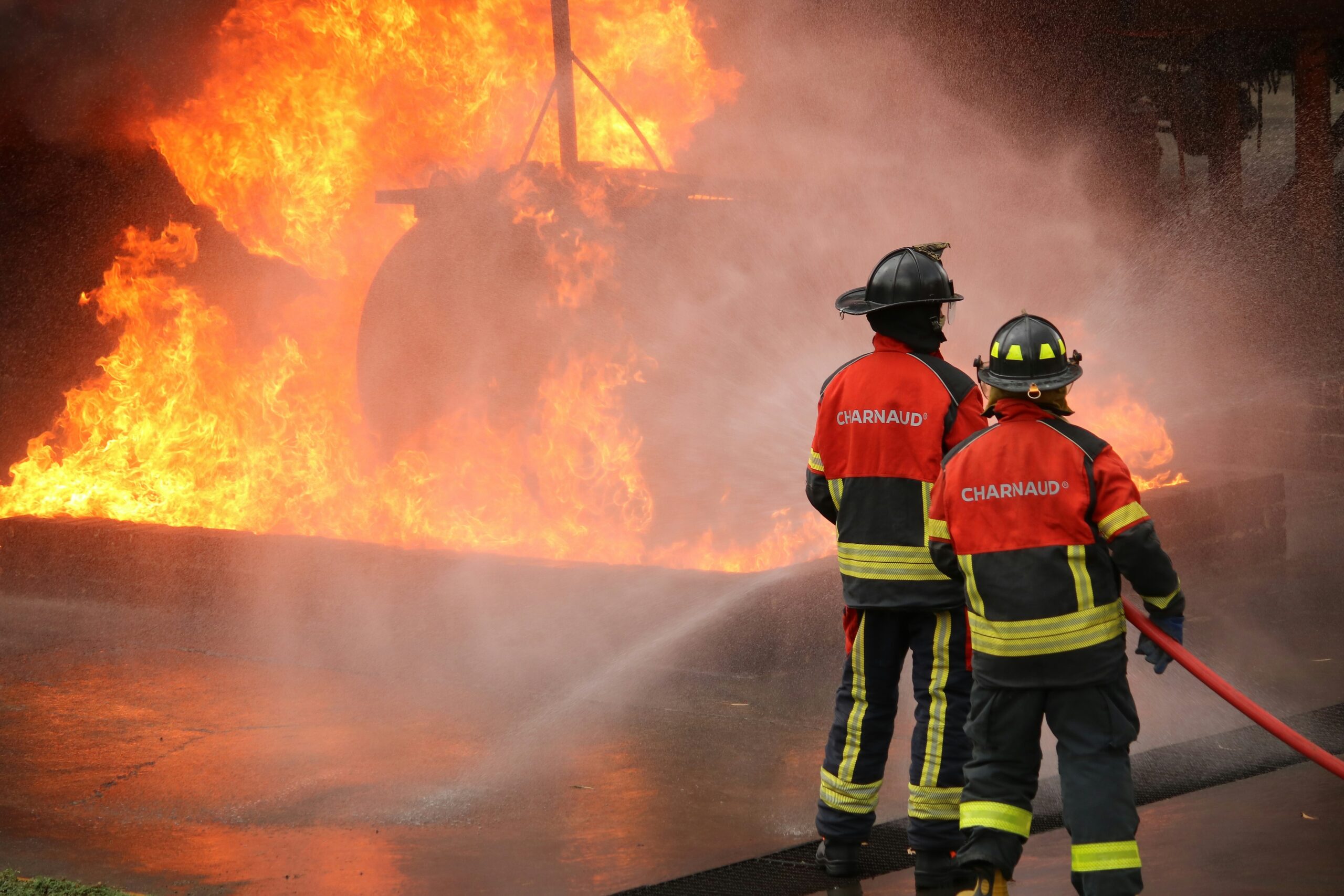 CHARNAUD®

CHARNAUD®